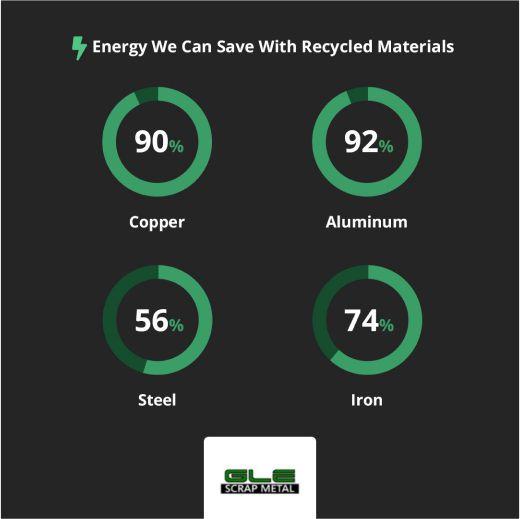 Energy We Can Save With Recycled Materials

90%

Copper

92%

Aluminum

56%

Steel

74%

Iron

GLE
SCRAP METAL