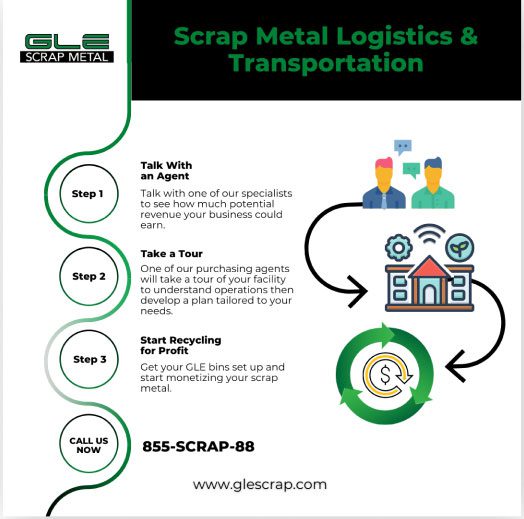 GLE
SCRAP METAL

Scrap Metal Logistics & Transportation

Step 1

Talk With an Agent

Talk with one of our specialists to see how much potential revenue your business could earn.

Step 2

Take a Tour

One of our purchasing agents will take a tour of your facility to understand operations then develop a plan tailored to your needs.

Step 3

Start Recycling for Profit

Get your GLE bins set up and start monetizing your scrap metal.

CALL US NOW

855-SCRAP-88

www.glescrap.com