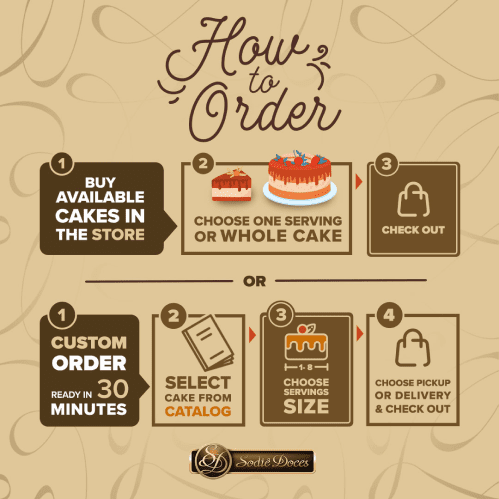 How to Order

1
BUY AVAILABLE CAKES IN THE STORE

2
CHOOSE ONE SERVING OR WHOLE CAKE

3
CHECK OUT

OR

1
CUSTOM ORDER
READY IN 30 MINUTES

2
SELECT CAKE FROM CATALOG

3
1-8
CHOOSE SERVINGS SIZE

4
CHOOSE PICKUP OR DELIVERY & CHECK OUT

SD Sodiê Doces